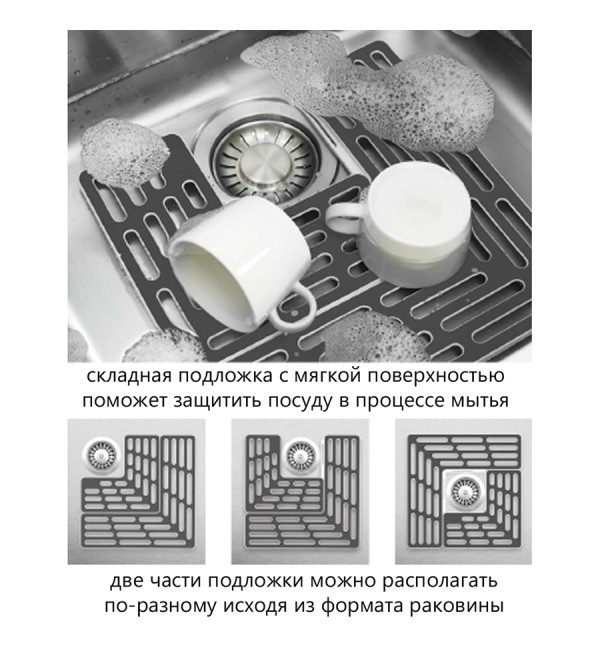 складная подложка с мягкой поверхностью поможет защитить посуду в процессе мытья

две части подложки можно располагать по-разному исходя из формата раковины