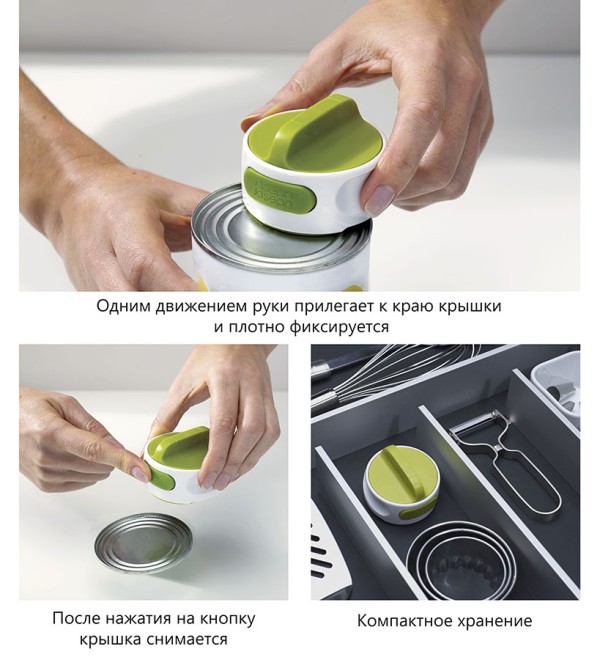 Joseph Joseph

Одним движением руки прилегает к краю крышки и плотно фиксируется

После нажатия на кнопку крышка снимается

Компактное хранение